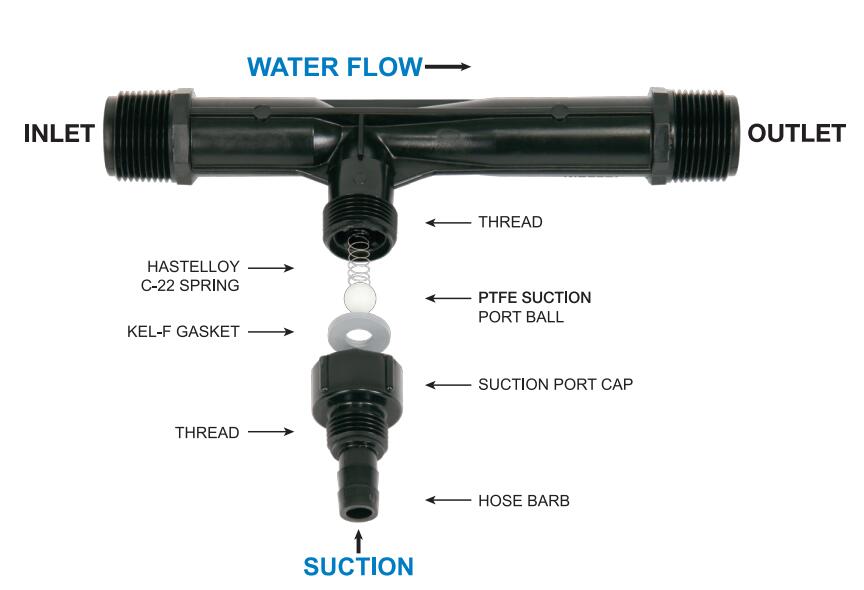 WATER FLOW

INLET

OUTLET

THREAD

HASTELLOY C-22 SPRING

PTFE SUCTION PORT BALL

KEL-F GASKET

SUCTION PORT CAP

THREAD

HOSE BARB

SUCTION